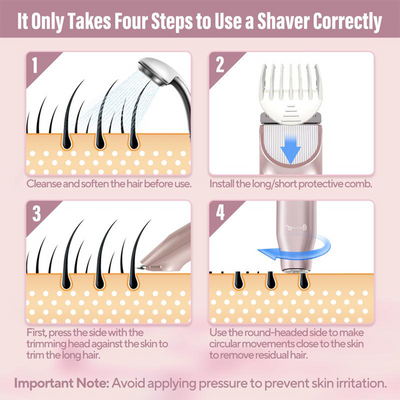 It Only Takes Four Steps to Use a Shaver Correctly

1

Cleanse and soften the hair before use.

2

Install the long/short protective comb.

3

First, press the side with the trimming head against the skin to trim the long hair.

4

Use the round-headed side to make circular movements close to the skin to remove residual hair.

Important Note: Avoid applying pressure to prevent skin irritation.